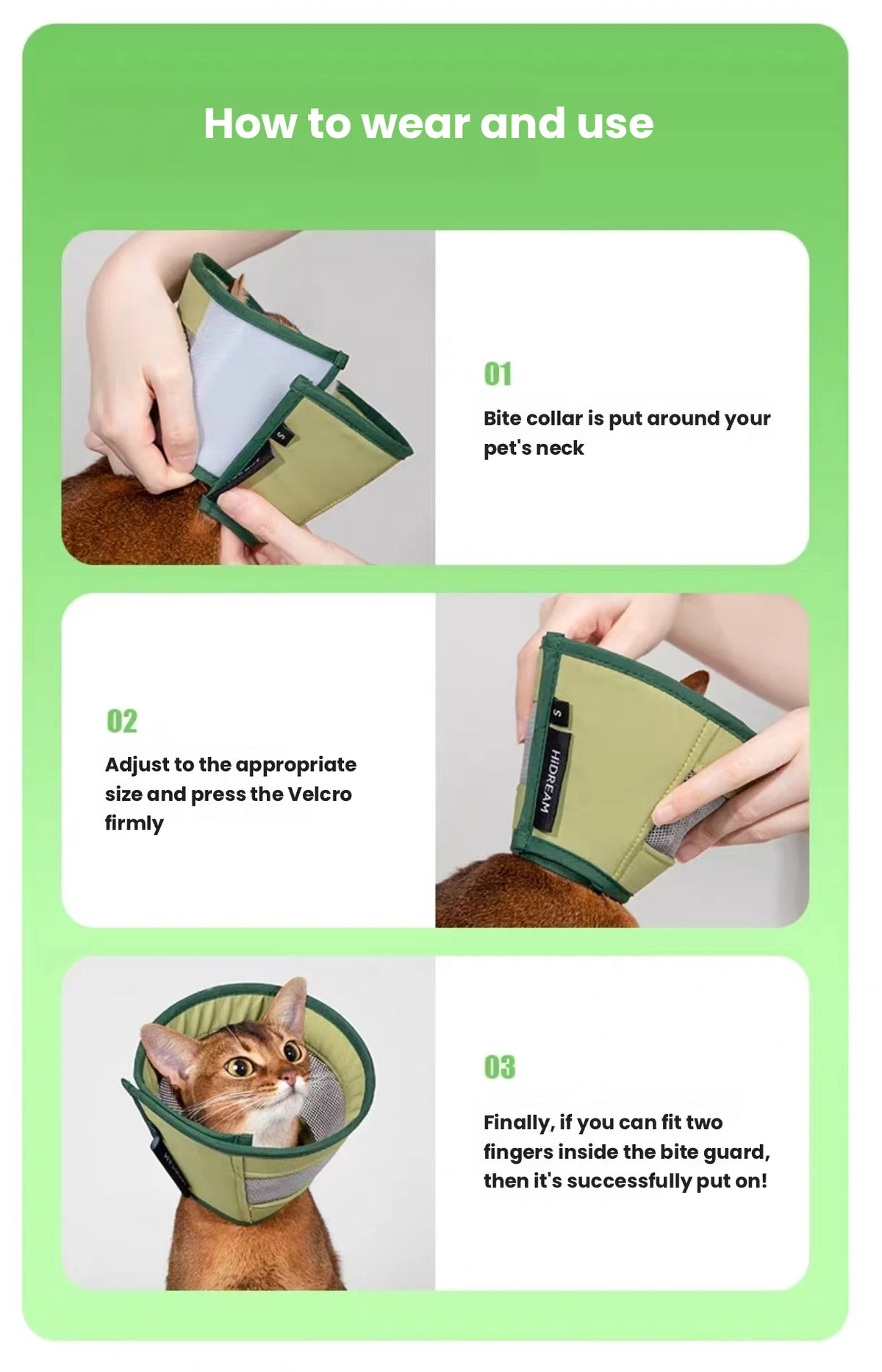 How to wear and use

01

Bite collar is put around your pet's neck

02

Adjust to the appropriate size and press the Velcro firmly

03

Finally, if you can fit two fingers inside the bite guard, then it's successfully put on!