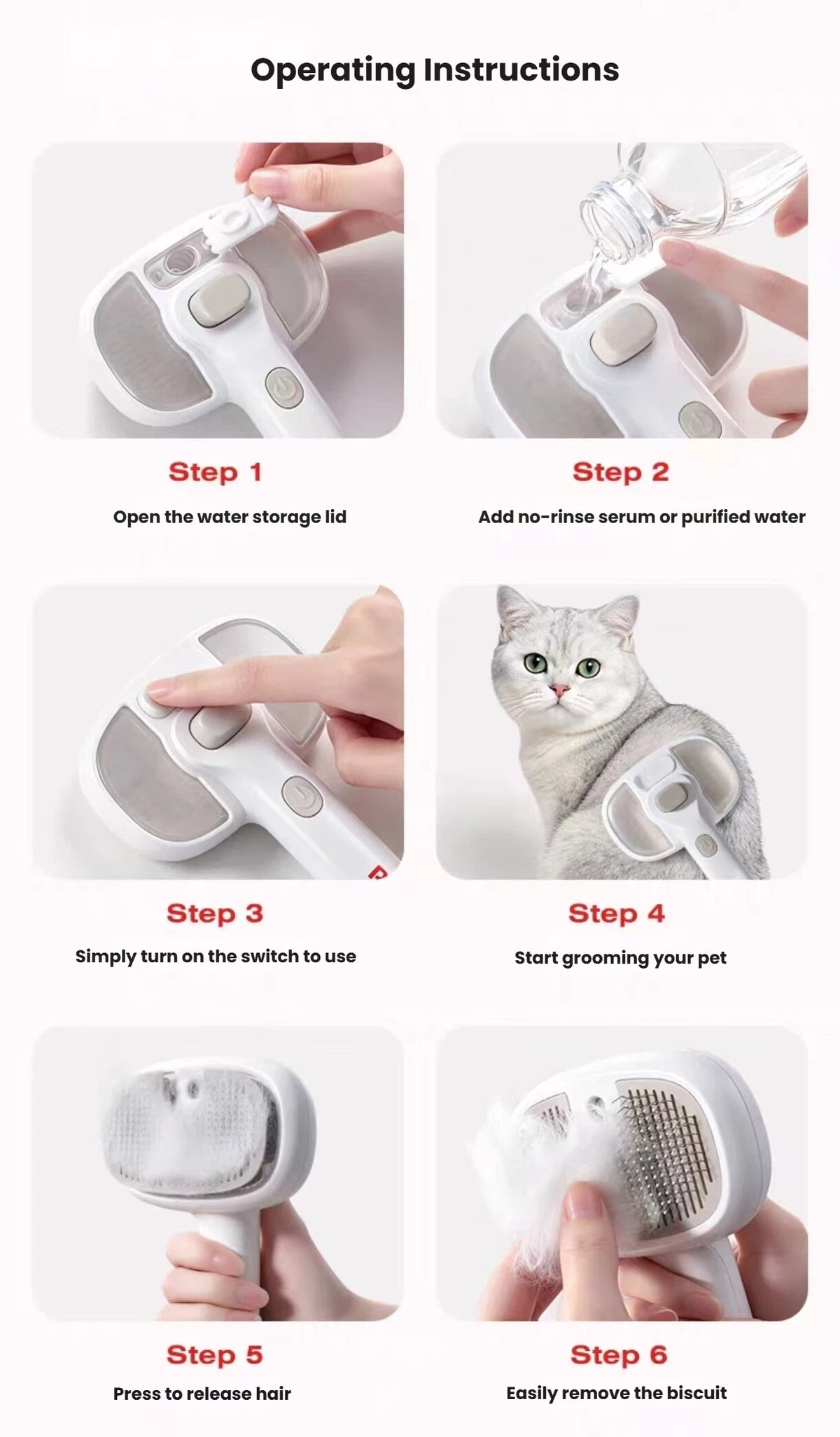 Operating Instructions

Step 1

Open the water storage lid

Step 2

Add no-rinse serum or purified water

Step 3

Simply turn on the switch to use

Step 4

Start grooming your pet

Step 5

Press to release hair

Step 6

Easily remove the biscuit