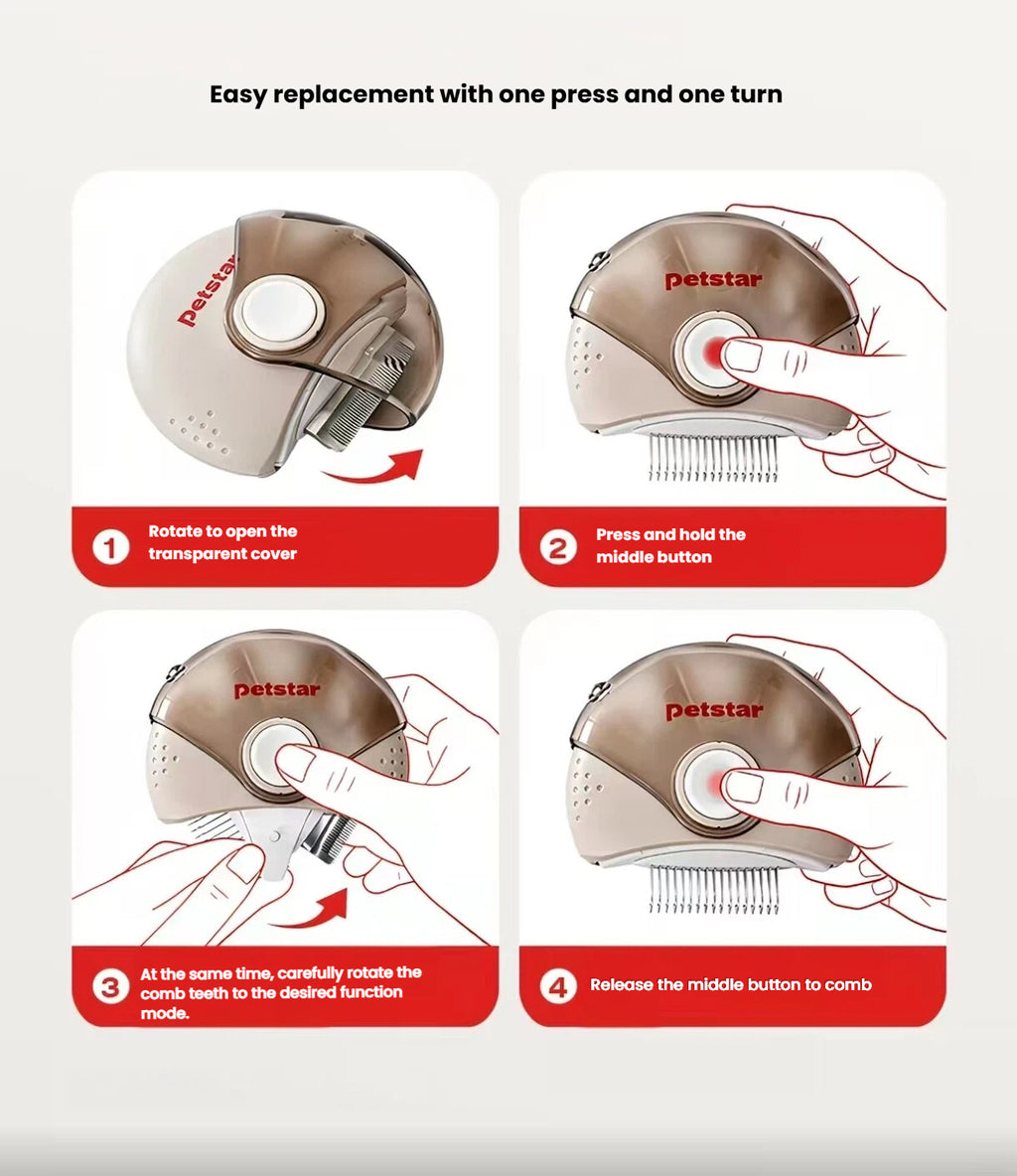 Easy replacement with one press and one turn

petstar

1 Rotate to open the transparent cover

petstar

2 Press and hold the middle button

petstar

3 At the same time, carefully rotate the comb teeth to the desired function mode.

petstar

4 Release the middle button to comb